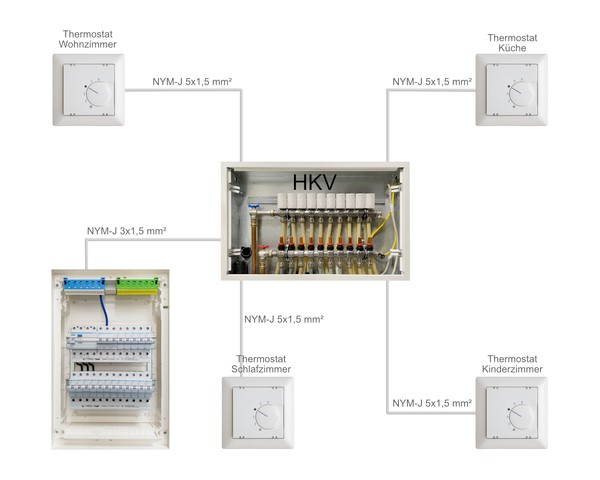 Thermostat
Wohnzimmer

NYM-J 5x1,5 mm²

Thermostat
Küche

NYM-J 5x1,5 mm²

HKV

NYM-J 3x1,5 mm²

NYM-J 5x1,5 mm²

Thermostat
Schlafzimmer

Thermostat
Kinderzimmer

NYM-J 5x1,5 mm²